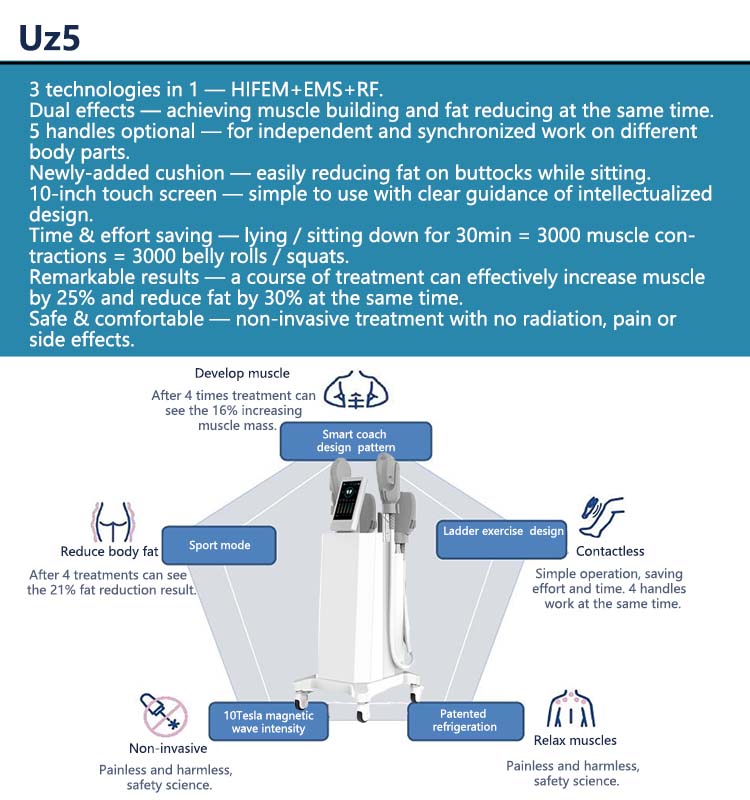 Uz5

3 technologies in 1 — HIFEM+EMS+RF.
Dual effects — achieving muscle building and fat reducing at the same time.
5 handles optional — for independent and synchronized work on different body parts.
Newly-added cushion — easily reducing fat on buttocks while sitting.
10-inch touch screen — simple to use with clear guidance of intellectualized design.
Time & effort saving — lying / sitting down for 30min = 3000 muscle contractions = 3000 belly rolls / squats.
Remarkable results — a course of treatment can effectively increase muscle by 25% and reduce fat by 30% at the same time.
Safe & comfortable — non-invasive treatment with no radiation, pain or side effects.

Develop muscle
After 4 times treatment can see the 16% increasing muscle mass.

Smart coach design pattern

Reduce body fat
After 4 treatments can see the 21% fat reduction result.

Sport mode

Ladder exercise design

Contactless
Simple operation, saving effort and time. 4 handles work at the same time.

Non-invasive
Painless and harmless, safety science.

10Tesla magnetic wave intensity

Patented refrigeration

Relax muscles
Painless and harmless, safety science.