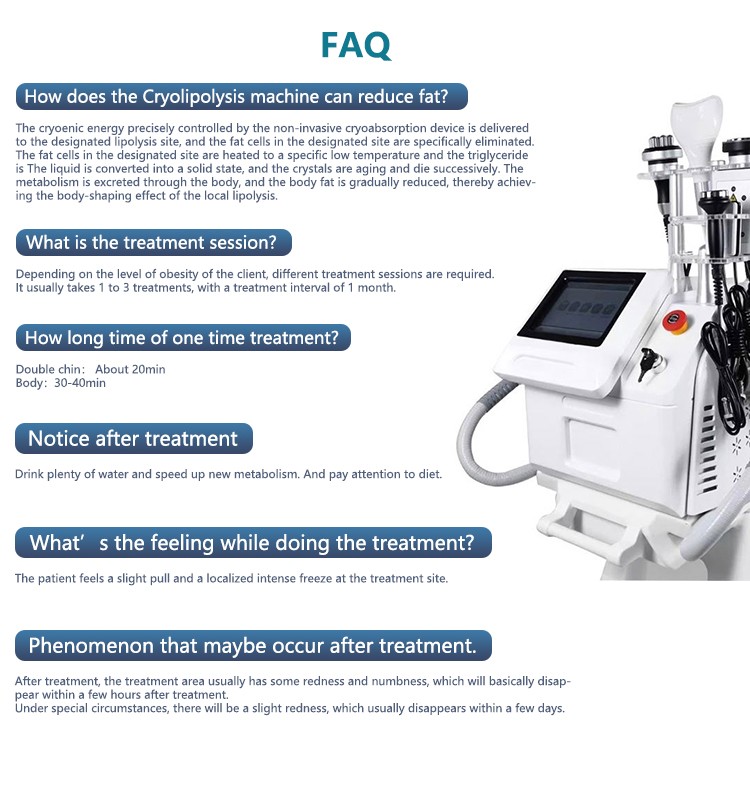 FAQ

How does the Cryolipolysis machine can reduce fat?

The cryoenic energy precisely controlled by the non-invasive cryoabsorption device is delivered to the designated lipolysis site, and the fat cells in the designated site are specifically eliminated. The fat cells in the designated site are heated to a specific low temperature and the triglyceride is The liquid is converted into a solid state, and the crystals are aging and die successively. The metabolism is excreted through the body, and the body fat is gradually reduced, thereby achieving the body-shaping effect of the local lipolysis.

What is the treatment session?

Depending on the level of obesity of the client, different treatment sessions are required. It usually takes 1 to 3 treatments, with a treatment interval of 1 month.

How long time of one time treatment?

Double chin: About 20min
Body: 30-40min

Notice after treatment

Drink plenty of water and speed up new metabolism. And pay attention to diet.

What' s the feeling while doing the treatment?

The patient feels a slight pull and a localized intense freeze at the treatment site.

Phenomenon that maybe occur after treatment.

After treatment, the treatment area usually has some redness and numbness, which will basically disappear within a few hours after treatment.
Under special circumstances, there will be a slight redness, which usually disappears within a few days.